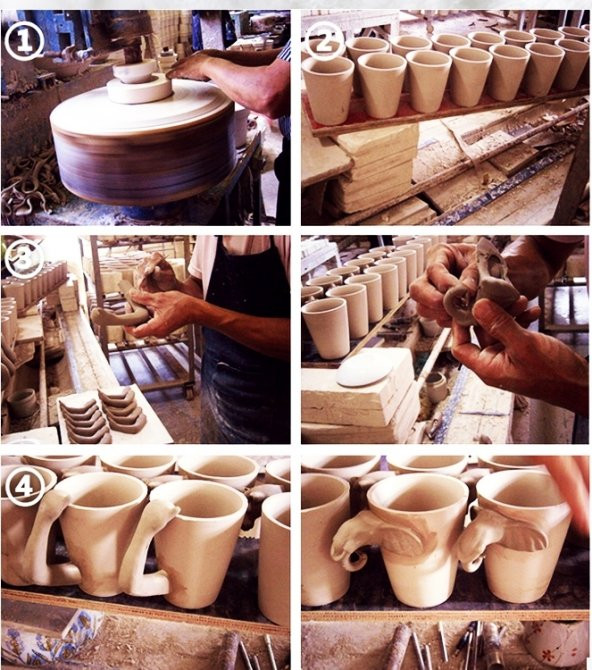 1

2

3

4