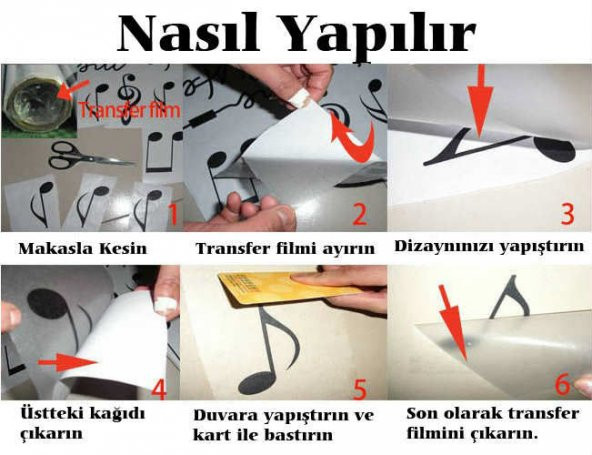 Nasıl Yapılır

Transfer film

1

Makasla Kesin

2

Transfer filmi ayırın

3

Dizaynınızı yapıştırın

4

Üstteki kağıdı çıkarın

5

Duvara yapıştırın ve kart ile bastırın

6

Son olarak transfer filmini çıkarın.