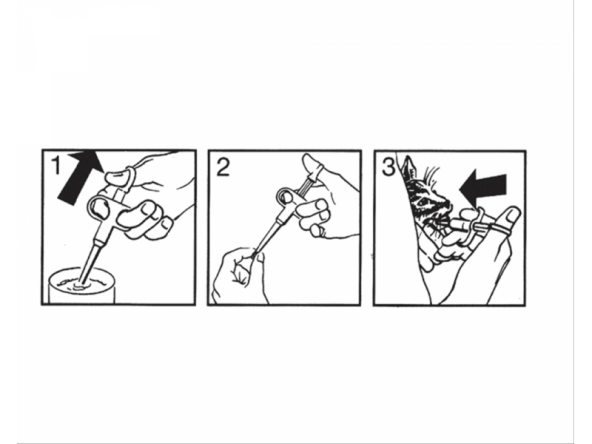 1

2

3