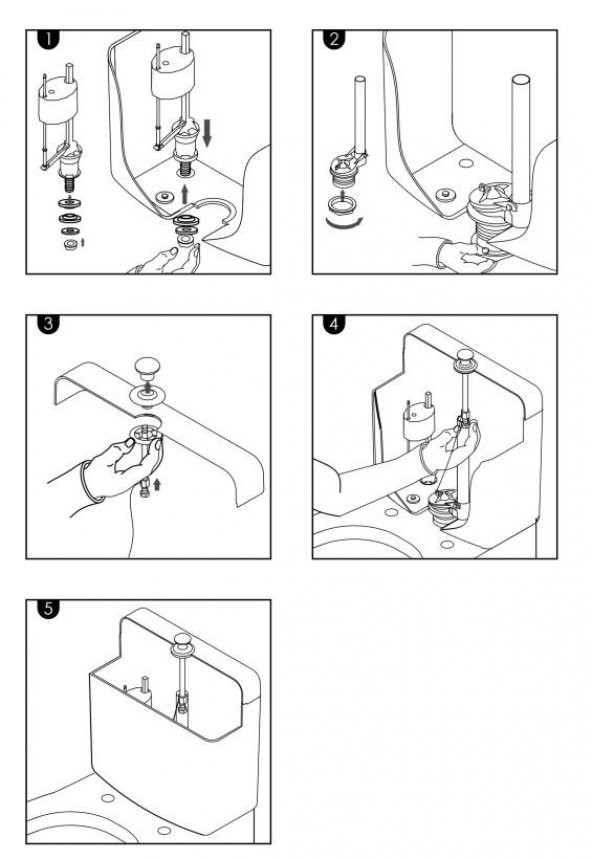 1

2

3

4

5