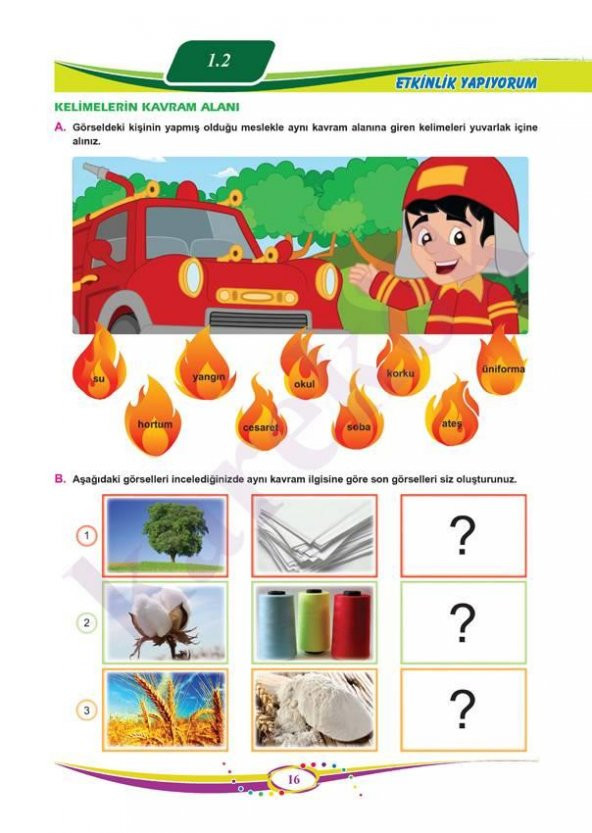 1.2

ETKİNLİK YAPIYORUM

KELİMELERİN KAVRAM ALANI

A. Görseldeki kişinin yapmış olduğu meslekle aynı kavram alanına giren kelimeleri yuvarlak içine alınız.

su
hortum
yangın
cesaret
okul
soba
korku
ateş
üniforma

B. Aşağıdaki görselleri incelediğinizde aynı kavram ilgisine göre son görselleri siz oluşturunuz.

1
?
2
?
3
?

16