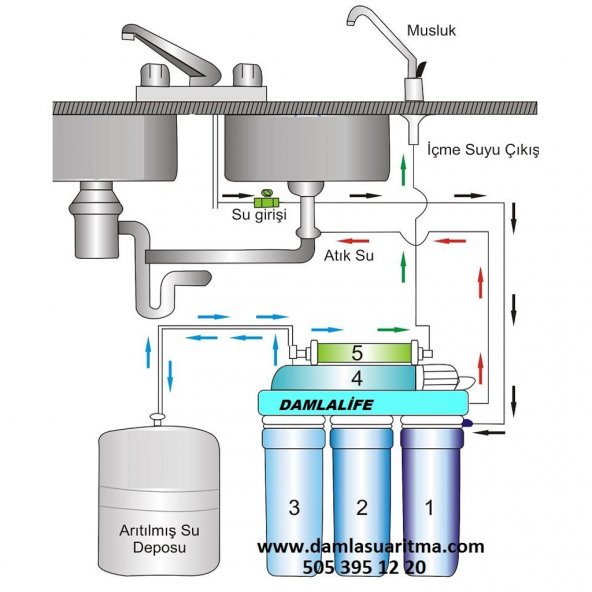 Musluk

İçme Suyu Çıkış

Su girişi

Atık Su

5

4

DAMLALİFE

3

2

1

Arıtılmış Su Deposu

www.damlasuaritma.com
505 395 12 20