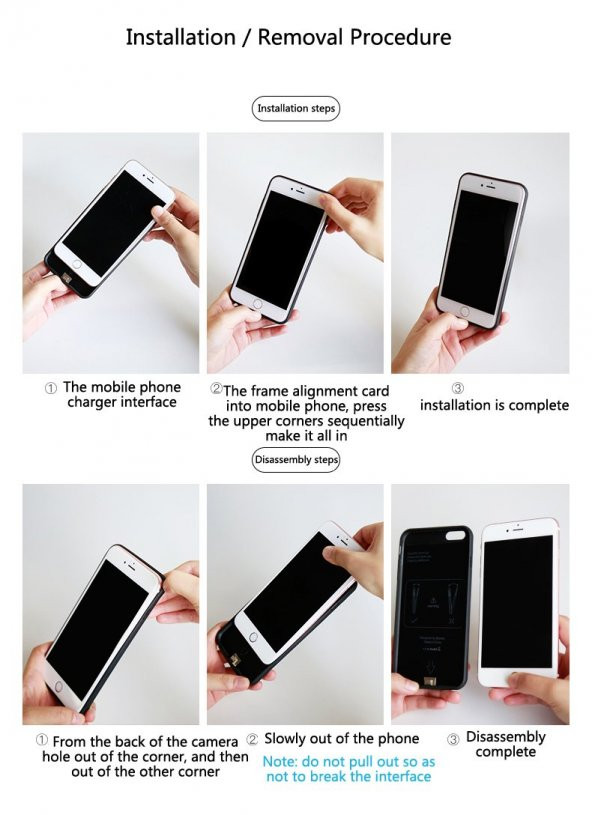 Installation / Removal Procedure

Installation steps

① The mobile phone charger interface

②The frame alignment card into mobile phone, press the upper corners sequentially make it all in

③ installation is complete

Disassembly steps

① From the back of the camera hole out of the corner, and then out of the other corner

② Slowly out of the phone
Note: do not pull out so as not to break the interface

③ Disassembly complete