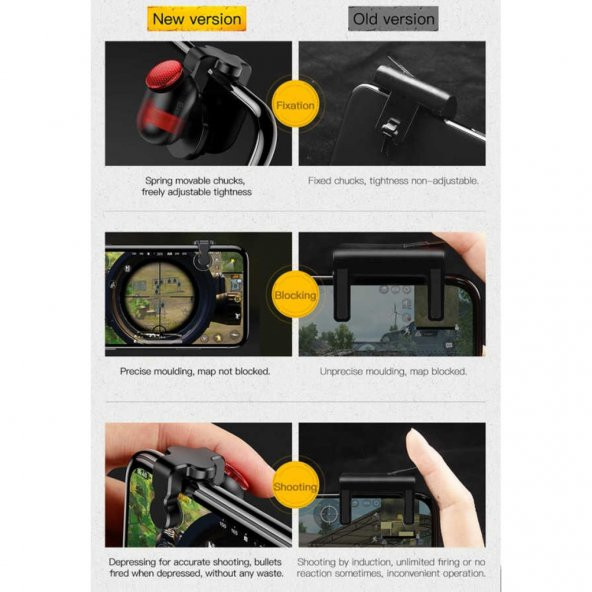 New version

Old version

Fixation

Spring movable chucks, freely adjustable tightness

Fixed chucks, tightness non-adjustable.

Blocking

Precise moulding, map not blocked.

Unprecise moulding, map blocked.

Shooting

Depressing for accurate shooting, bullets fired when depressed, without any waste.

Shooting by induction, unlimited firing or no reaction sometimes, inconvenient operation.