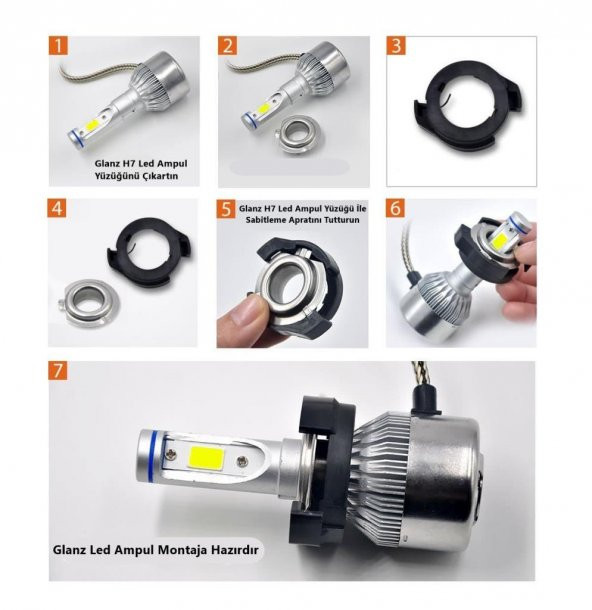 1

Glanz H7 Led Ampul Yüzüğünü Çıkartın

2

3

4

5

Glanz H7 Led Ampul Yüzüğü İle Sabitleme Apratını Tutturun

6

7

Glanz Led Ampul Montaja Hazırdır