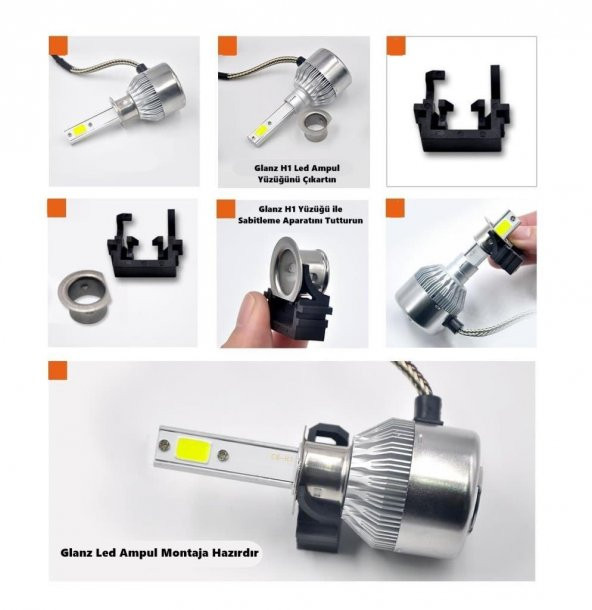 Glanz H1 Led Ampul Yüzüğünü Çıkartın

Glanz H1 Yüzüğü ile Sabitleme Aparatını Tutturun

Glanz Led Ampul Montaja Hazırdır