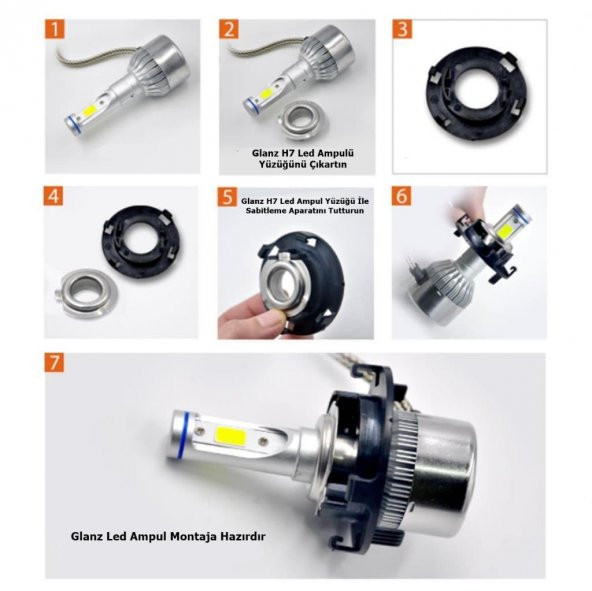 1

2

Glanz H7 Led Ampulü Yüzüğünü Çıkartın

3

4

5

Glanz H7 Led Ampul Yüzüğü İle Sabitleme Aparatını Tutturun

6

7

Glanz Led Ampul Montaja Hazırdır