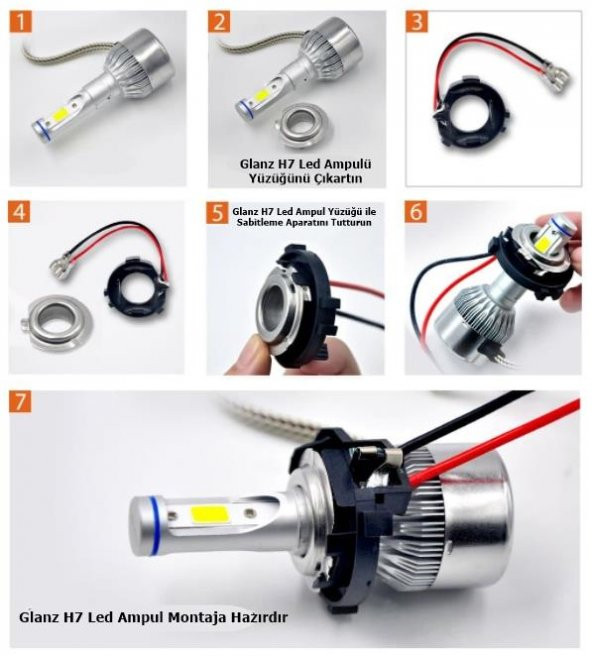 1

2

Glanz H7 Led Ampulü Yüzüğünü Çıkartın

3

4

5

Glanz H7 Led Ampul Yüzüğü ile Sabitleme Aparatını Tutturun

6

7

Glanz H7 Led Ampul Montaja Hazırdır