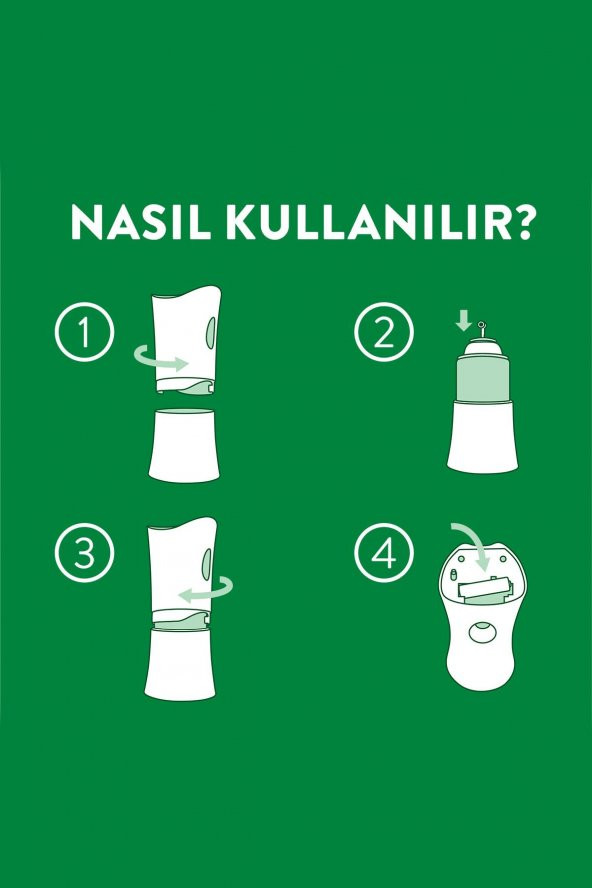 NASIL KULLANILIR?

1

2

3

4