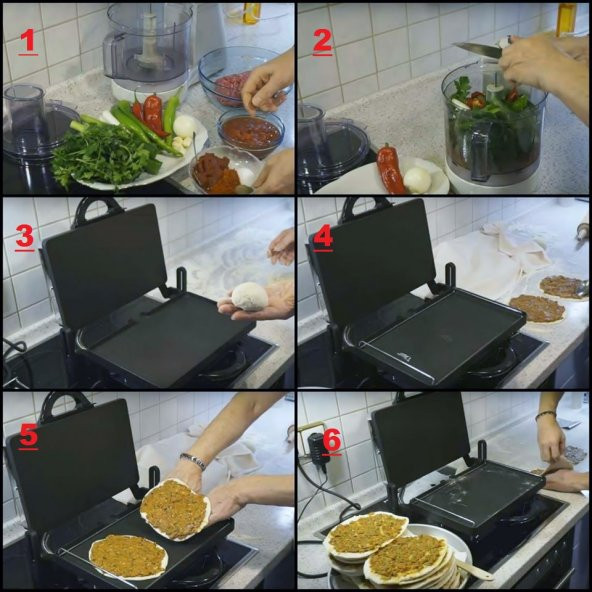 1
2
3
4
5
6