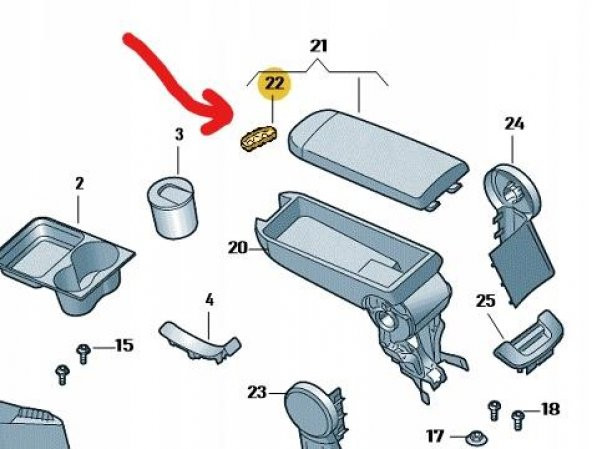 21
22
3
24
2
20
4
25
15
23
18
17