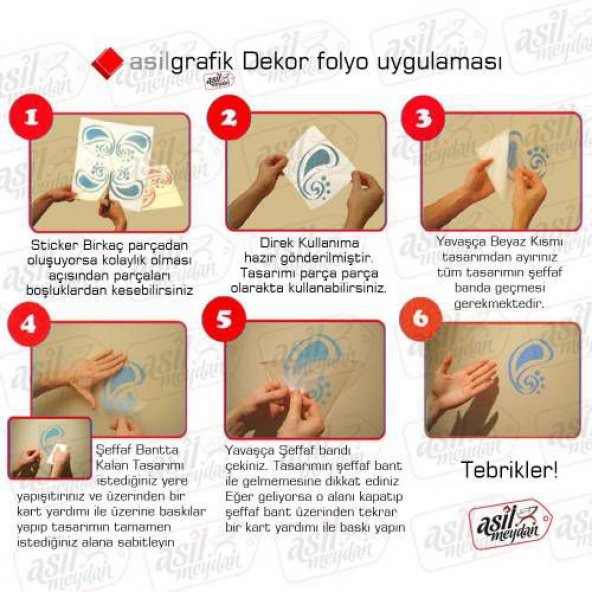 asilgrafik Dekor folyo uygulaması

asil meydan

1

Sticker Birkaç parçadan oluşuyorsa kolaylık olması açısından parçaları boşluklardan kesebilirsiniz

2

Direk Kullanıma hazır gönderilmiştir. Tasarımı parça parça olarakta kullanabilirsiniz.

3

Yavaşça Beyaz Kısmı tasarımdan ayırınız tüm tasarımın şeffaf banda geçmesi gerekmektedir.

4

Şeffaf Bantta Kalan Tasarımı istediğiniz yere yapıştırınız ve üzerinden bir kart yardımı ile üzerine baskılar yapıp tasarımın tamamen istediğiniz alana sabitleyin

5

Yavaşça Şeffaf bandı çekiniz. Tasarımın şeffaf bant ile gelmemesine dikkat ediniz Eğer geliyorsa o alanı kapatıp şeffaf bant üzerinden tekrar bir kart yardımı ile baskı yapın

6

Tebrikler!

asil meydan