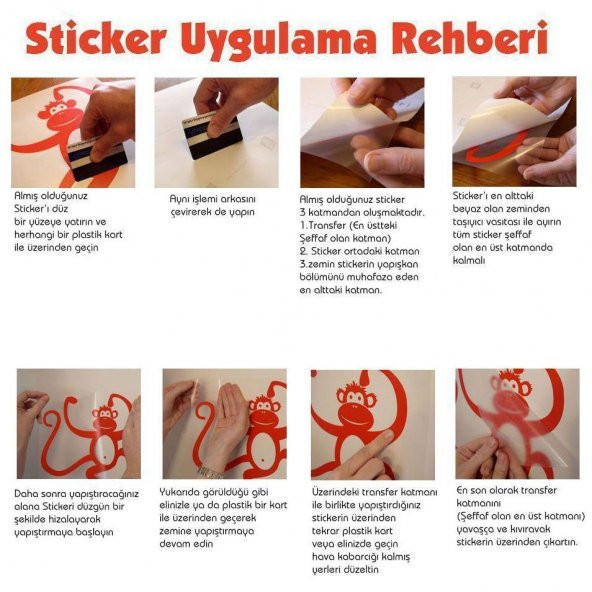 Sticker Uygulama Rehberi

Almış olduğunuz Sticker'ı düz bir yüzeye yatırın ve herhangi bir plastik kart ile üzerinden geçin

Aynı işlemi arkasını çevirerek de yapın

Almış olduğunuz sticker 3 katmandan oluşmaktadır.
1.Transfer (En üstteki Şeffaf olan katman)
2. Sticker ortadaki katman
3.zemin stickerin yapışkan bölümünü muhafaza eden en alttaki katman.

Sticker'ı en alttaki beyaz olan zeminden taşıyıcı vasıtası ile ayırın tüm sticker şeffaf olan en üst katmanda kalmalı

Daha sonra yapıştıracağınız alana Stickeri düzgün bir şekilde hizalayarak yapıştırmaya başlayın

Yukarıda görüldüğü gibi elinizle ya da plastik bir kart ile üzerinden geçerek zemine yapıştırmaya devam edin

Üzerindeki transfer katmanı ile birlikte yapıştırdığınız stickerin üzerinden tekrar plastik kart veya elinizde geçin hava kabarcığı kalmış yerleri düzeltin

En son olarak transfer katmanını (Şeffaf olan en üst katmanı) yavaşça ve kıvıravak stickerin üzerinden çıkartın.