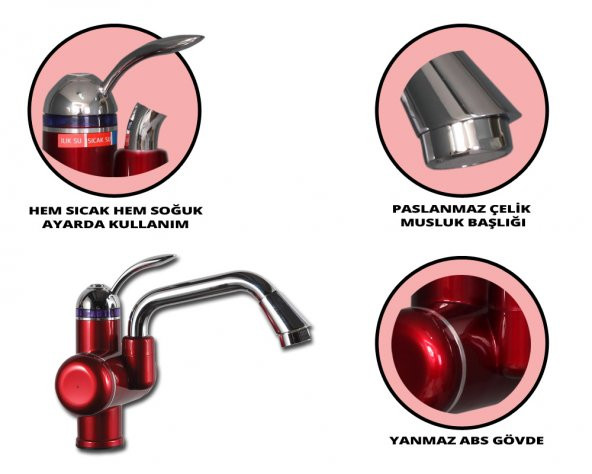 ILIK SU SICAK SU

HEM SICAK HEM SOĞUK AYARDA KULLANIM

PASLANMAZ ÇELİK MUSLUK BAŞLIĞI

YANMAZ ABS GÖVDE