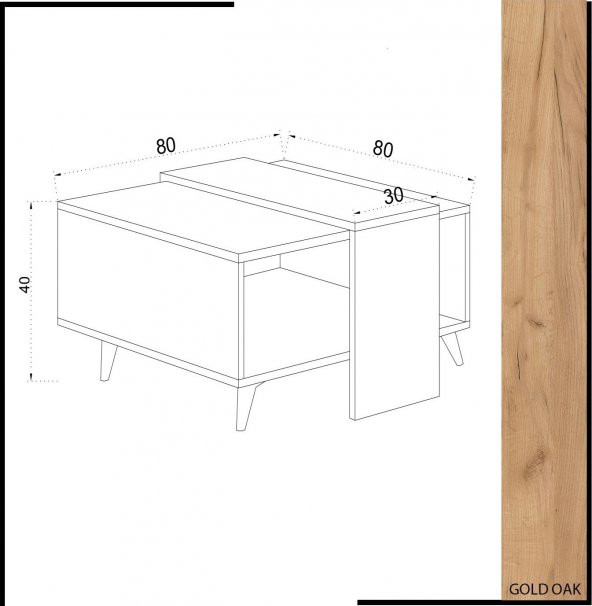 80
80
30
40
GOLD OAK