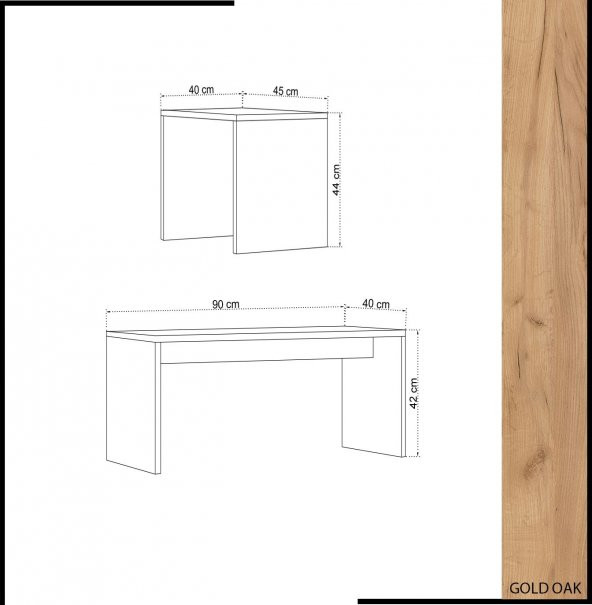 40 cm
45 cm
44 cm

90 cm
40 cm
42 cm

GOLD OAK