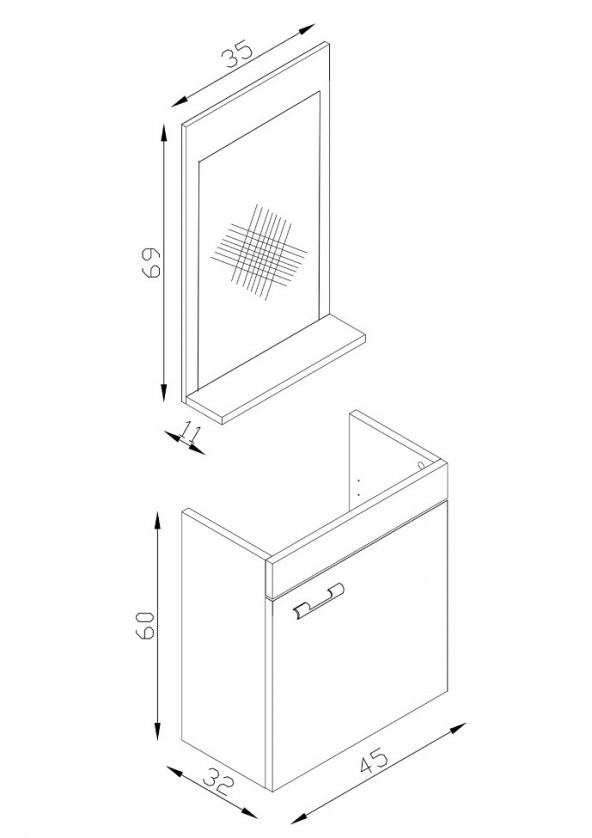 35

69

11

60

32

45