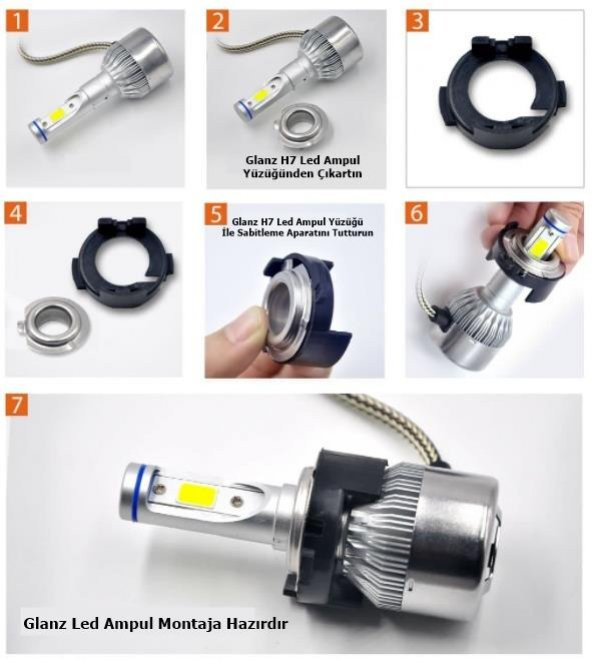 1

2

Glanz H7 Led Ampul Yüzüğünden Çıkartın

3

4

5

Glanz H7 Led Ampul Yüzüğü İle Sabitleme Aparatını Tutturun

6

7

Glanz Led Ampul Montaja Hazırdır