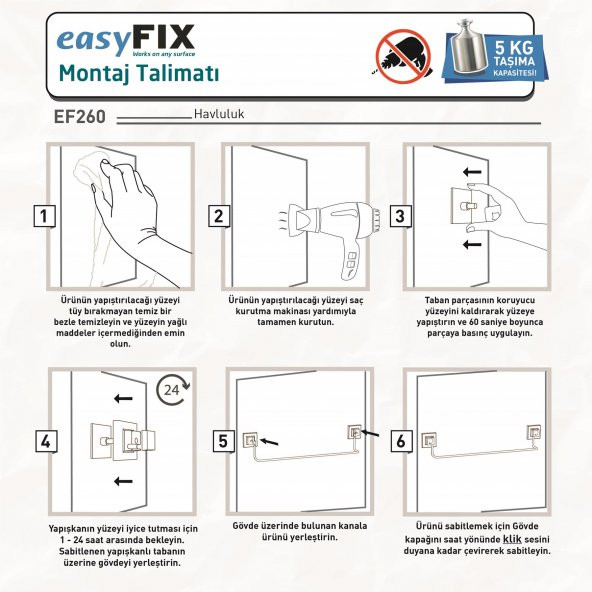 easyFIX
Works on any surface
Montaj Talimatı

5 KG TAŞIMA KAPASİTESİ!

EF260 Havluluk

1
Ürünün yapıştırılacağı yüzeyi tüy bırakmayan temiz bir bezle temizleyin ve yüzeyin yağlı maddeler içermediğinden emin olun.

2
Ürünün yapıştırılacağı yüzeyi saç kurutma makinası yardımıyla tamamen kurutun.

3
Taban parçasının koruyucu yüzeyini kaldırarak yüzeye yapıştırın ve 60 saniye boyunca parçaya basınç uygulayın.

4
24
Yapışkanın yüzeyi iyice tutması için 1 - 24 saat arasında bekleyin. Sabitlenen yapışkanlı tabanın üzerine gövdeyi yerleştirin.

5
Gövde üzerinde bulunan kanala ürünü yerleştirin.

6
Ürünü sabitlemek için Gövde kapağını saat yönünde klik sesini duyana kadar çevirerek sabitleyin.