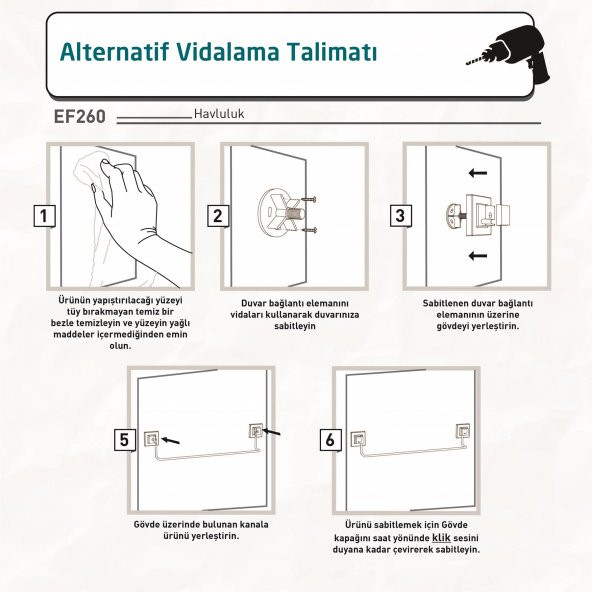 Alternatif Vidalama Talimatı

EF260 Havluluk

1

Ürünün yapıştırılacağı yüzeyi tüy bırakmayan temiz bir bezle temizleyin ve yüzeyin yağlı maddeler içermediğinden emin olun.

2

Duvar bağlantı elemanını vidaları kullanarak duvarınıza sabitleyin

3

Sabitlenen duvar bağlantı elemanının üzerine gövdeyi yerleştirin.

5

Gövde üzerinde bulunan kanala ürünü yerleştirin.

6

Ürünü sabitlemek için Gövde kapağını saat yönünde klik sesini duyana kadar çevirerek sabitleyin.