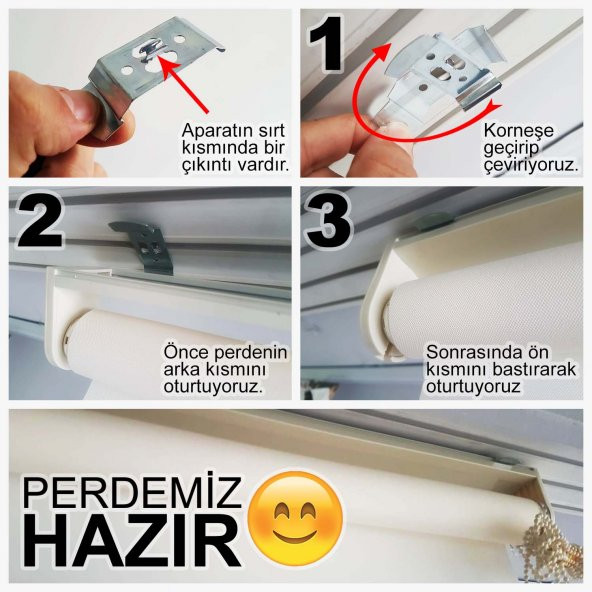 Aparatın sırt kısmında bir çıkıntı vardır.

1

Korneşe geçirip çeviriyoruz.

2

Önce perdenin arka kısmını oturtuyoruz.

3

Sonrasında ön kısmını bastırarak oturtuyoruz

PERDEMİZ HAZIR