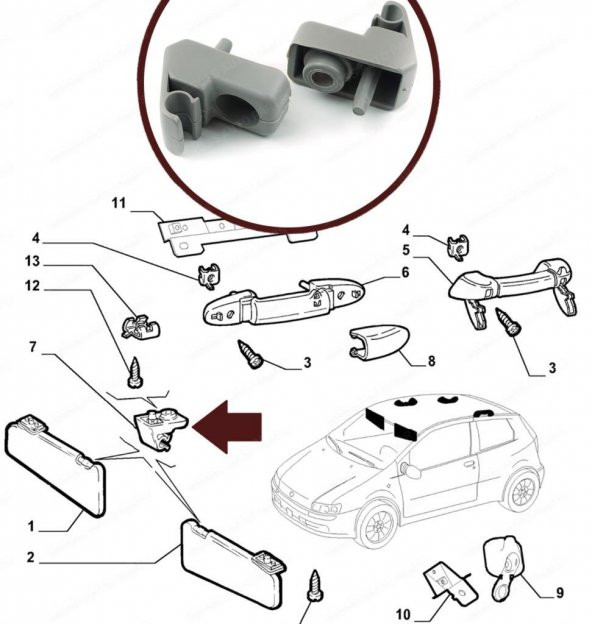 11
4
13
12
7
4
5
6
3
8
3
1
2
9
10