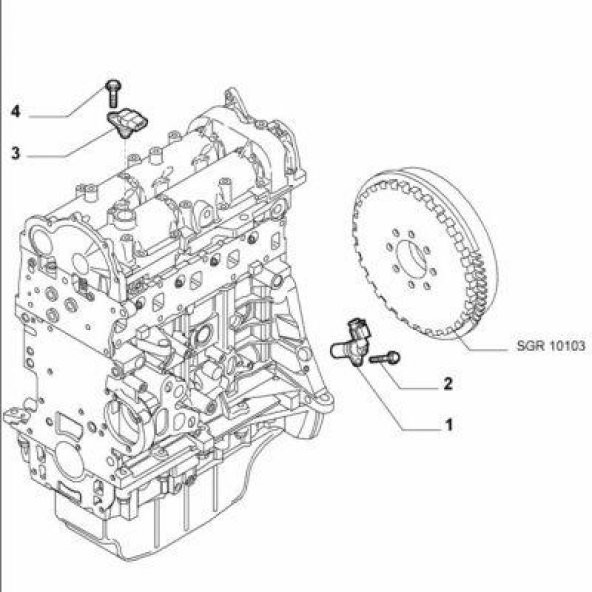 4
3
SGR 10103
2
1