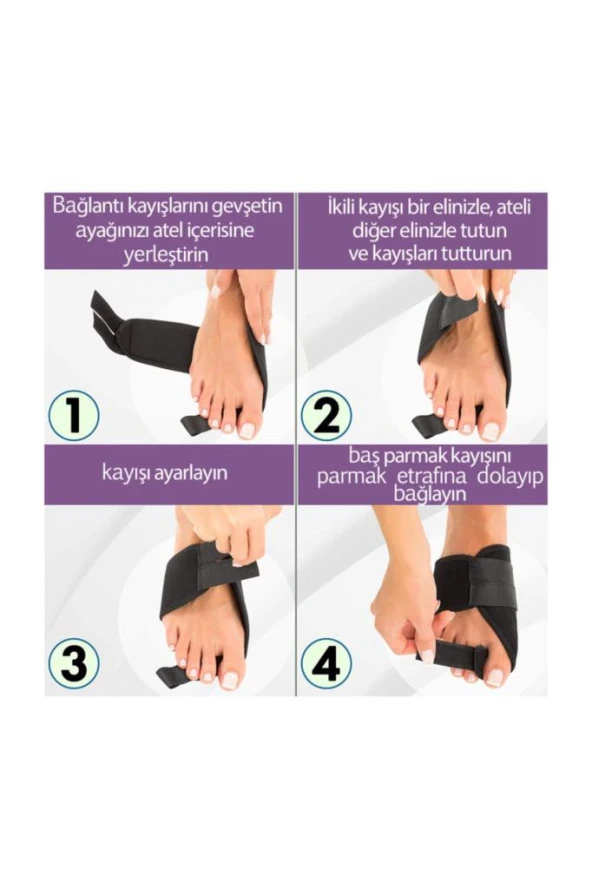 Bağlantı kayışlarını gevşetin ayağınızı atel içerisine yerleştirin

1

İkili kayışı bir elinizle, ateli diğer elinizle tutun ve kayışları tutturun

2

kayışı ayarlayın

3

baş parmak kayışını parmak etrafına dolayıp bağlayın

4