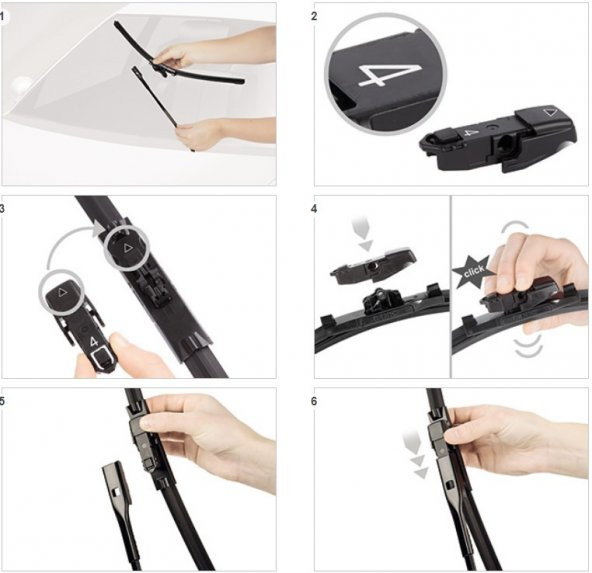 1

2

4

4

3

4

4

click

5

6