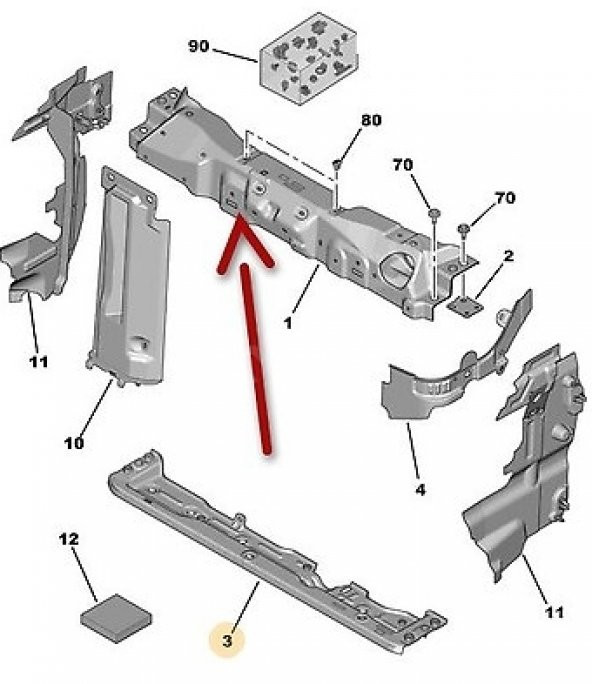 90
80
70
70
2
1
11
10
4
12
3
11