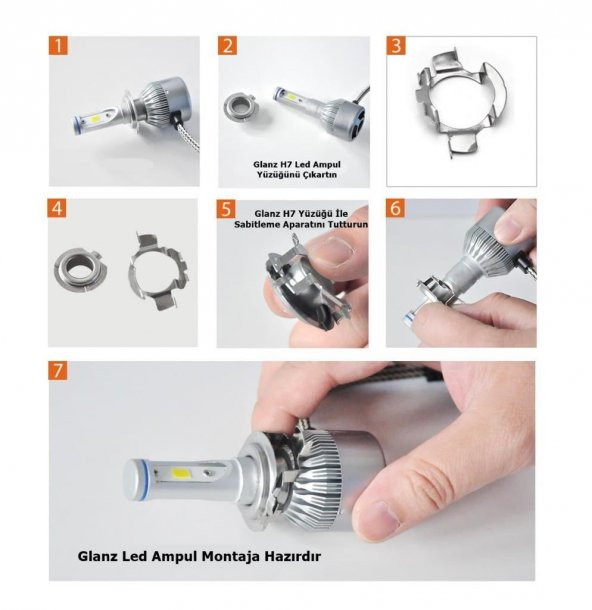 1

2

Glanz H7 Led Ampul Yüzüğünü Çıkartın

3

4

5

Glanz H7 Yüzüğü İle Sabitleme Aparatını Tutturun

6

7

Glanz Led Ampul Montaja Hazırdır