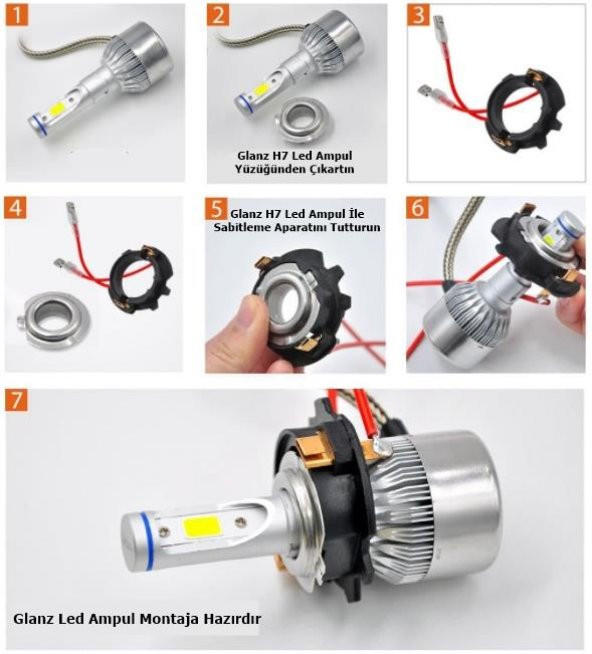 1

2

Glanz H7 Led Ampul Yüzüğünden Çıkartın

3

4

5

Glanz H7 Led Ampul İle Sabitleme Aparatını Tutturun

6

7

Glanz Led Ampul Montaja Hazırdır