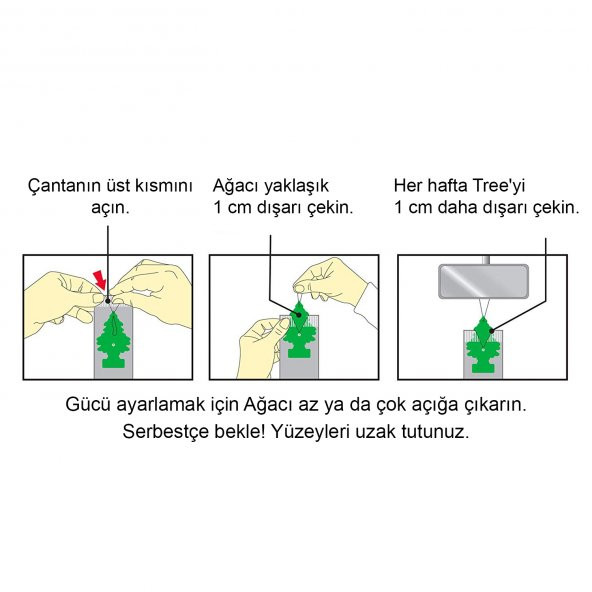 Çantanın üst kısmını açın.

Ağacı yaklaşık 1 cm dışarı çekin.

Her hafta Tree'yi 1 cm daha dışarı çekin.

Gücü ayarlamak için Ağacı az ya da çok açığa çıkarın. Serbestçe bekle! Yüzeyleri uzak tutunuz.