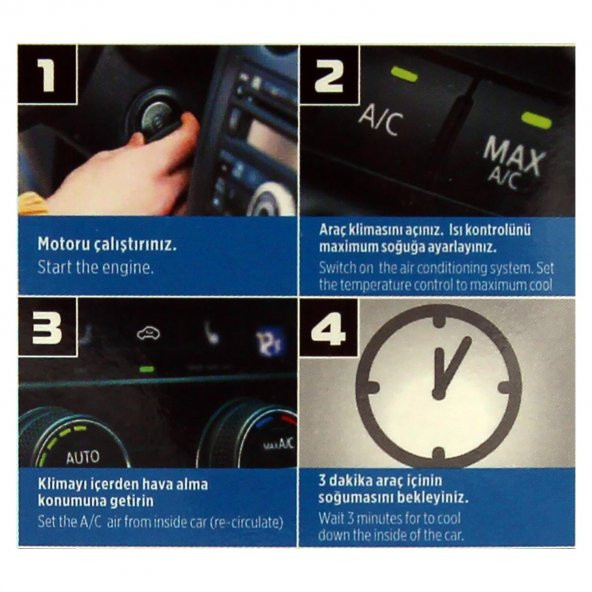 1

Motoru çalıştırınız.
Start the engine.

2

A/C

MAX A/C

Araç klimasını açınız. Isı kontrolünü maximum soğuğa ayarlayınız.
Switch on the air conditioning system. Set the temperature control to maximum cool

3

AUTO

MAX A/C

Klimayı içerden hava alma konumuna getirin
Set the A/C air from inside car (re-circulate)

4

3 dakika araç içinin soğumasını bekleyiniz.
Wait 3 minutes for to cool down the inside of the car.