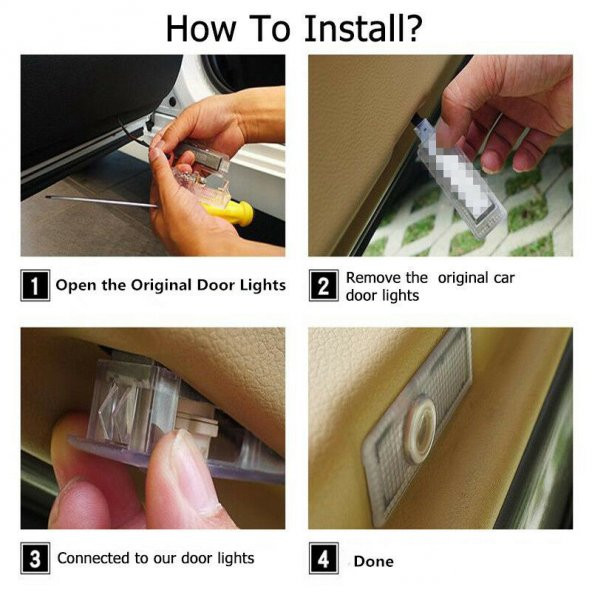 How To Install?

1 Open the Original Door Lights

2 Remove the original car door lights

3 Connected to our door lights

4 Done