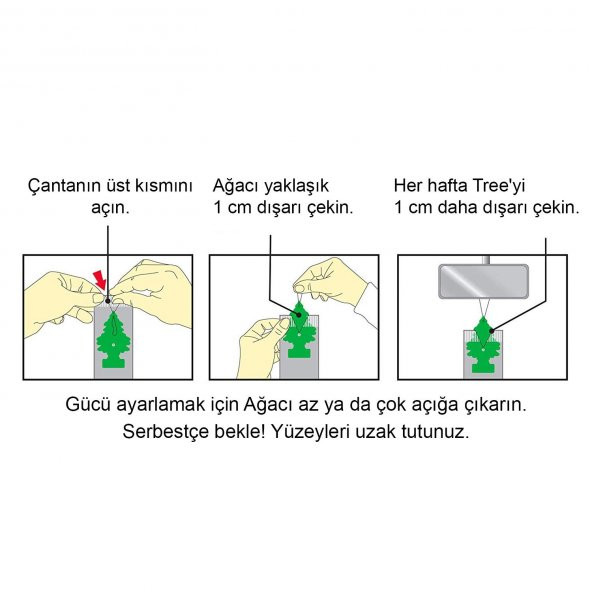 Çantanın üst kısmını açın.

Ağacı yaklaşık 1 cm dışarı çekin.

Her hafta Tree'yi 1 cm daha dışarı çekin.

Gücü ayarlamak için Ağacı az ya da çok açığa çıkarın.
Serbestçe bekle! Yüzeyleri uzak tutunuz.