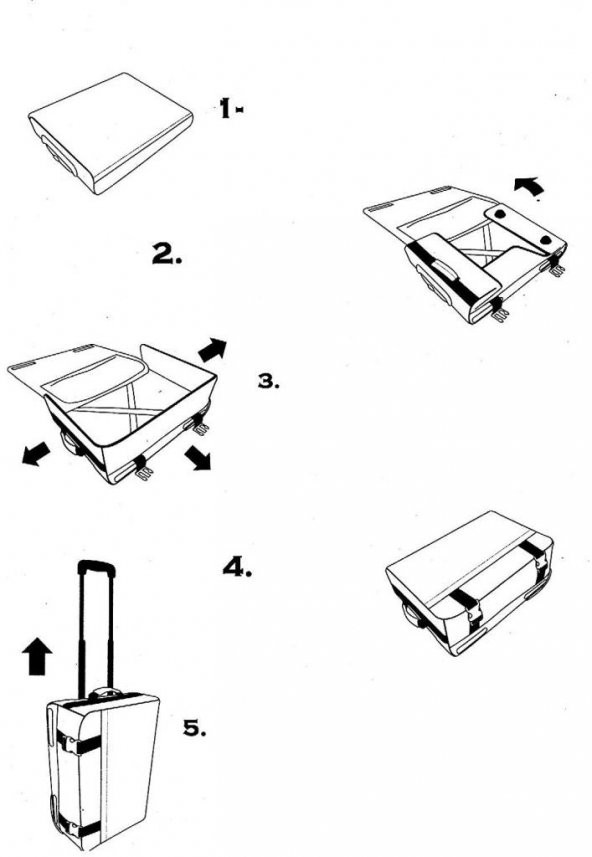 1.

2.

3.

4.

5.