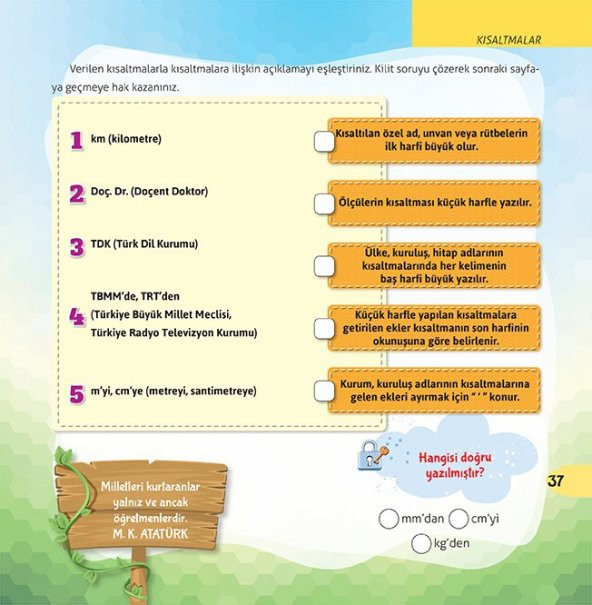 KISALTMALAR

Verilen kısaltmalarla kısaltmalara ilişkin açıklamayı eşleştiriniz. Kilit soruyu çözerek sonraki sayfaya geçmeye hak kazanınız.

1 km (kilometre)

2 Doç. Dr. (Doçent Doktor)

3 TDK (Türk Dil Kurumu)

4 TBMM'de, TRT'den (Türkiye Büyük Millet Meclisi, Türkiye Radyo Televizyon Kurumu)

5 m'yi, cm'ye (metreyi, santimetreye)

Kısaltılan özel ad, unvan veya rütbelerin ilk harfi büyük olur.

Ölçülerin kısaltması küçük harfle yazılır.

Ülke, kuruluş, hitap adlarının kısaltmalarında her kelimenin baş harfi büyük yazılır.

Küçük harfle yapılan kısaltmalara getirilen ekler kısaltmanın son harfinin okunuşuna göre belirlenir.

Kurum, kuruluş adlarının kısaltmalarına gelen ekleri ayırmak için " ' " konur.

Milletleri kurtaranlar yalnız ve ancak öğretmenlerdir. M. K. ATATÜRK

Hangisi doğru yazılmıştır?

37

mm'dan cm'yi

kg'den