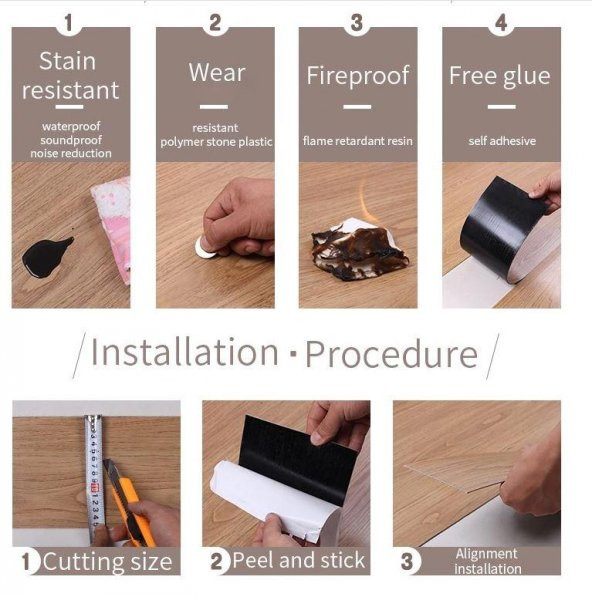 1
Stain resistant
waterproof
soundproof
noise reduction

2
Wear
resistant
polymer stone plastic

3
Fireproof
flame retardant resin

4
Free glue
self adhesive

/ Installation · Procedure /

1 Cutting size

2 Peel and stick

3 Alignment installation