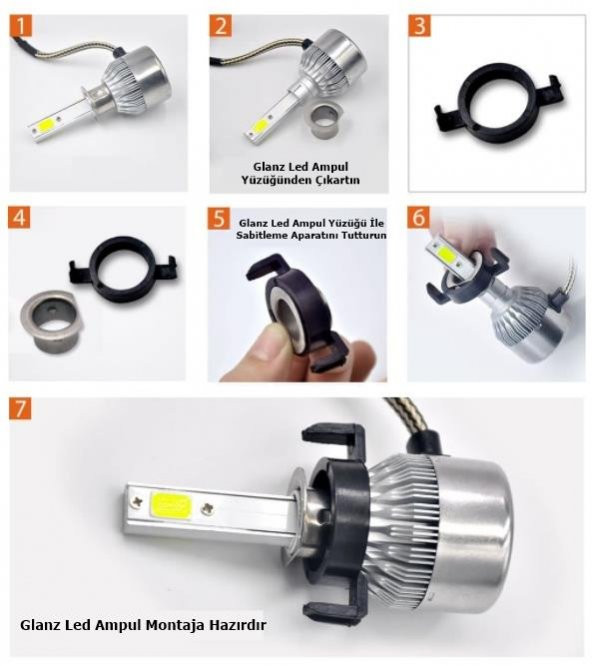 1

2

Glanz Led Ampul Yüzüğünden Çıkartın

3

4

5

Glanz Led Ampul Yüzüğü İle Sabitleme Aparatını Tutturun

6

7

Glanz Led Ampul Montaja Hazırdır