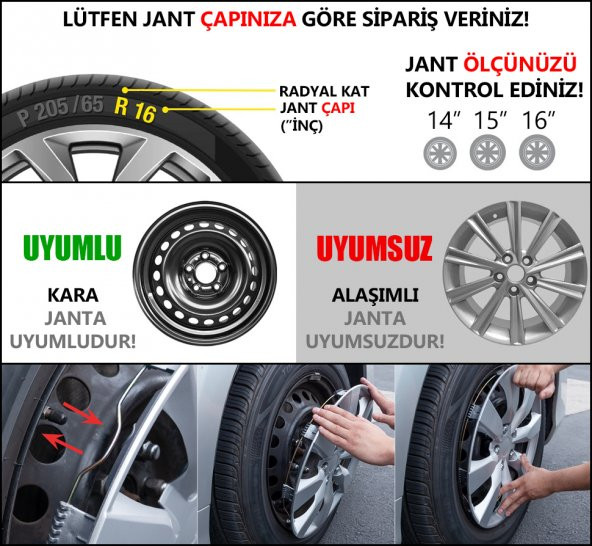 LÜTFEN JANT ÇAPINIZA GÖRE SİPARİŞ VERİNİZ!

P 205/65 R 16

RADYAL KAT
JANT ÇAPI
("İNÇ)

JANT ÖLÇÜNÜZÜ KONTROL EDİNİZ!

14" 15" 16"

UYUMLU

KARA JANTA UYUMLUDUR!

UYUMSUZ

ALAŞIMLI JANTA UYUMSUZDUR!