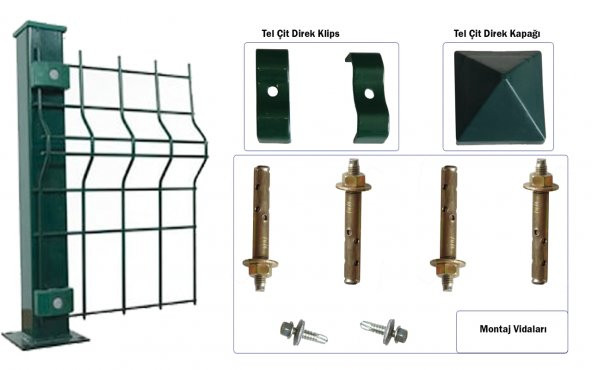 Tel Çit Direk Klips

Tel Çit Direk Kapağı

Montaj Vidaları