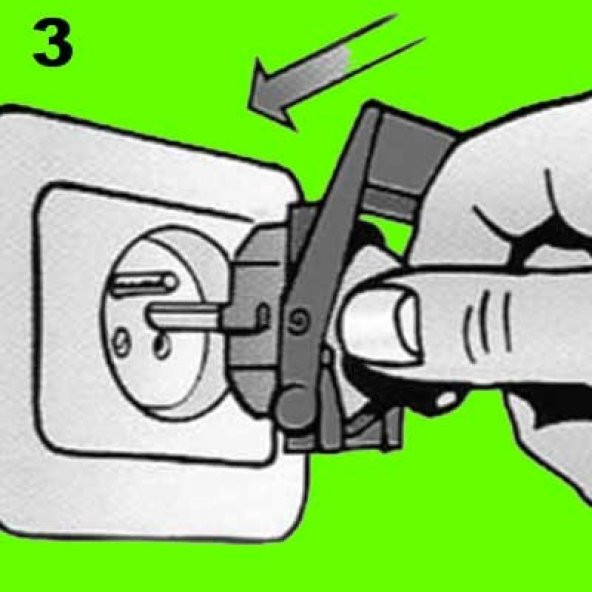 3