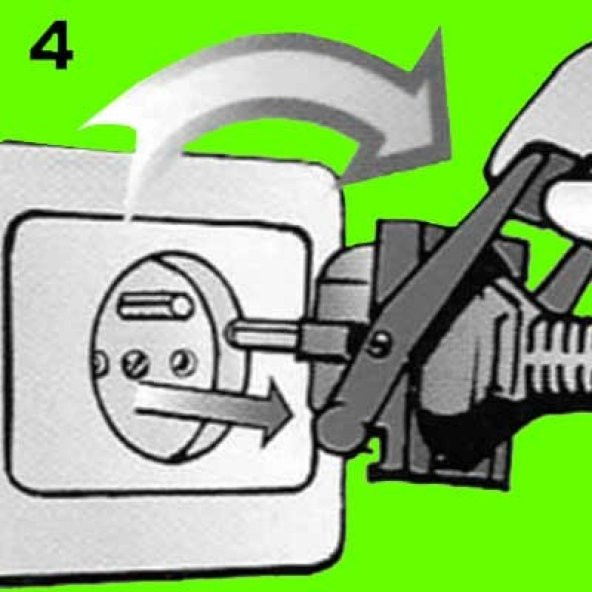 4