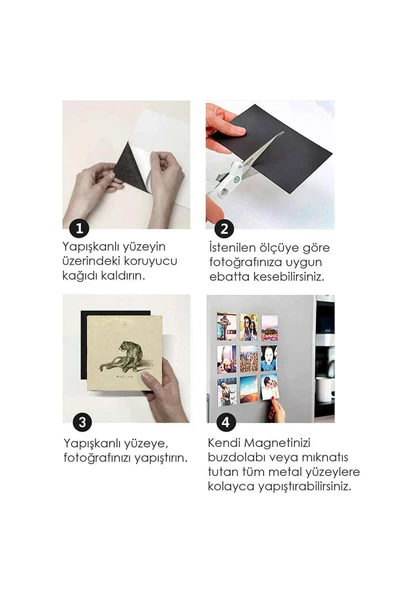 1

Yapışkanlı yüzeyin üzerindeki koruyucu kağıdı kaldırın.

2

İstenilen ölçüye göre fotoğrafınıza uygun ebatta kesebilirsiniz.

3

Yapışkanlı yüzeye, fotoğrafınızı yapıştırın.

4

Kendi Magnetinizi buzdolabı veya mıknatıs tutan tüm metal yüzeylere kolayca yapıştırabilirsiniz.