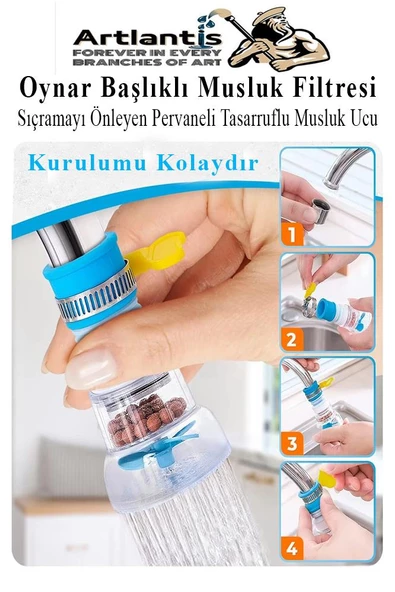 Artlantis
FOREVER IN EVERY BRANCHES OF ART

Oynar Başlıklı Musluk Filtresi
Sıçramayı Önleyen Pervaneli Tasarruflu Musluk Ucu

Kurulumu Kolaydır

1
2
3
4