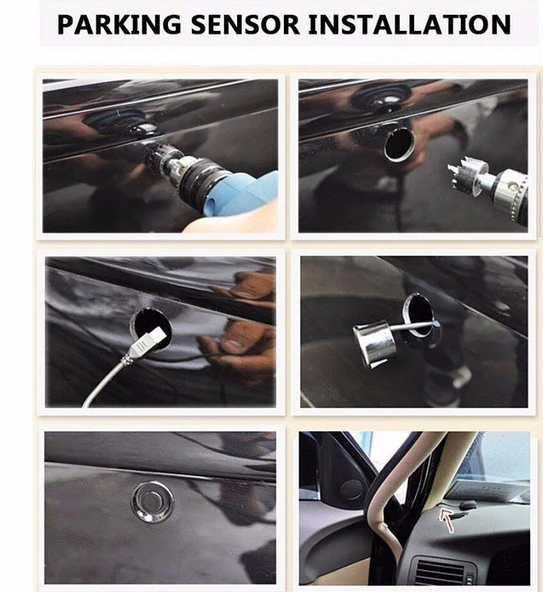 PARKING SENSOR INSTALLATION