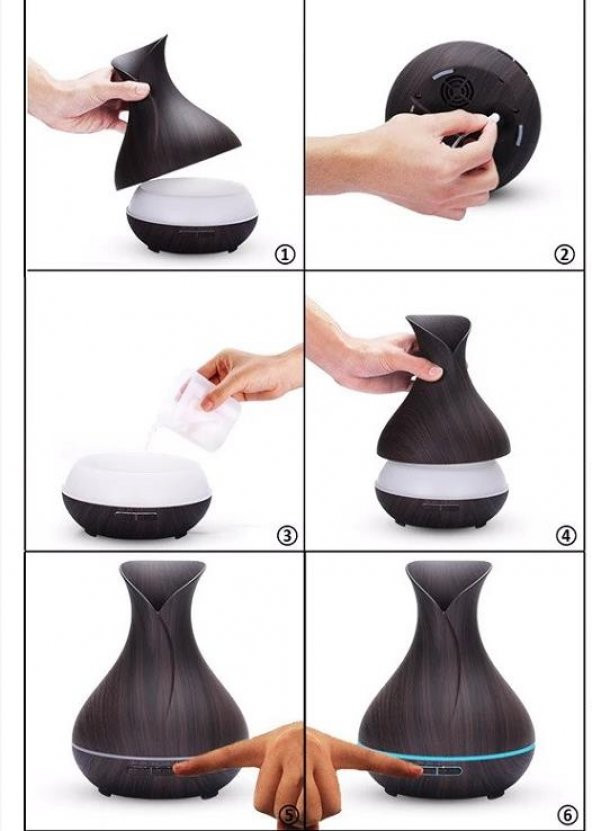 ①

②

③

④

⑤

⑥