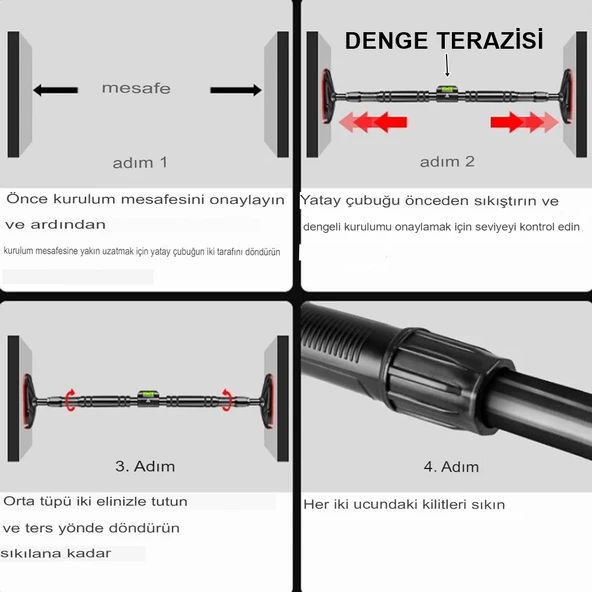 mesafe

adım 1

Önce kurulum mesafesini onaylayın ve ardından

kurulum mesafesine yakın uzatmak için yatay çubuğun iki tarafını döndürün

DENGE TERAZİSİ

adım 2

Yatay çubuğu önceden sıkıştırın ve

dengeli kurulumu onaylamak için seviyeyi kontrol edin

3. Adım

Orta tüpü iki elinizle tutun

ve ters yönde döndürün

sıkılana kadar

4. Adım

Her iki ucundaki kilitleri sıkın