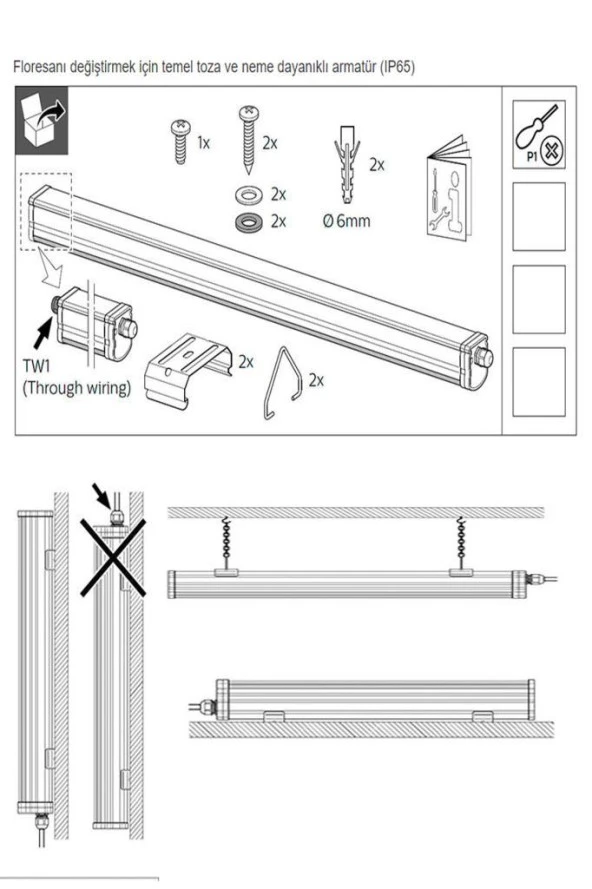 Floresanı değiştirmek için temel toza ve neme dayanıklı armatür (IP65)

1x
2x
2x
2x
2x
Ø 6mm
P1
TW1
(Through wiring)
2x
2x